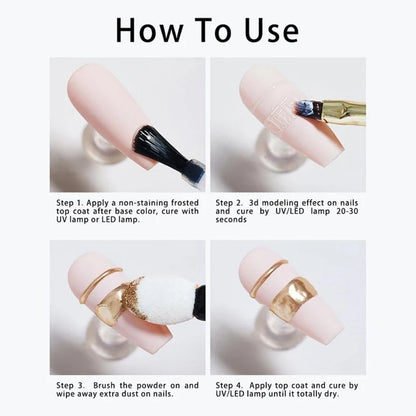 How To Use

Step 1. Apply a non-staining frosted top coat after base color, cure with UV lamp or LED lamp.

Step 2. 3d modeling effect on nails and cure by UV/LED lamp 20-30 seconds

Step 3. Brush the powder on and wipe away extra dust on nails.

Step 4. Apply top coat and cure by UV/LED lamp until it totally dry.