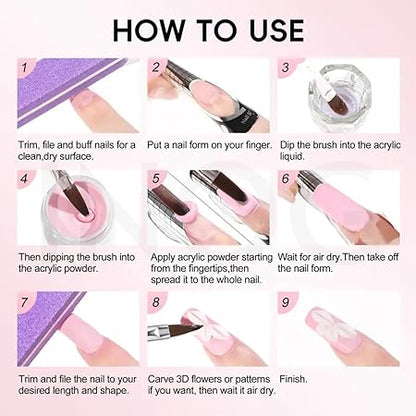 HOW TO USE

1

Trim, file and buff nails for a clean,dry surface.

2

Put a nail form on your finger.

3

Dip the brush into the acrylic liquid.

4

Then dipping the brush into the acrylic powder.

5

Apply acrylic powder starting from the fingertips,then spread it to the whole nail.

6

Wait for air dry.Then take off the nail form.

7

Trim and file the nail to your desired length and shape.

8

Carve 3D flowers or patterns if you want, then wait it air dry.

9

Finish.