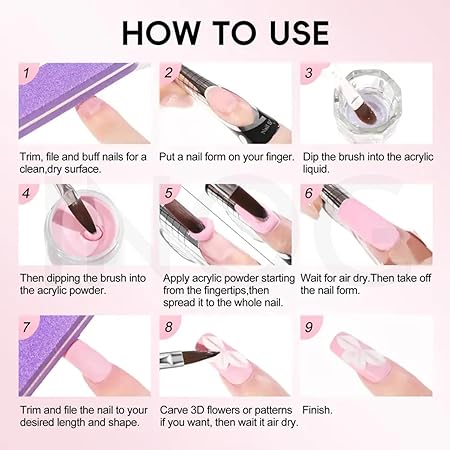 HOW TO USE

1

Trim, file and buff nails for a clean,dry surface.

2

Put a nail form on your finger.

3

Dip the brush into the acrylic liquid.

4

Then dipping the brush into the acrylic powder.

5

Apply acrylic powder starting from the fingertips,then spread it to the whole nail.

6

Wait for air dry.Then take off the nail form.

7

Trim and file the nail to your desired length and shape.

8

Carve 3D flowers or patterns if you want, then wait it air dry.

9

Finish.