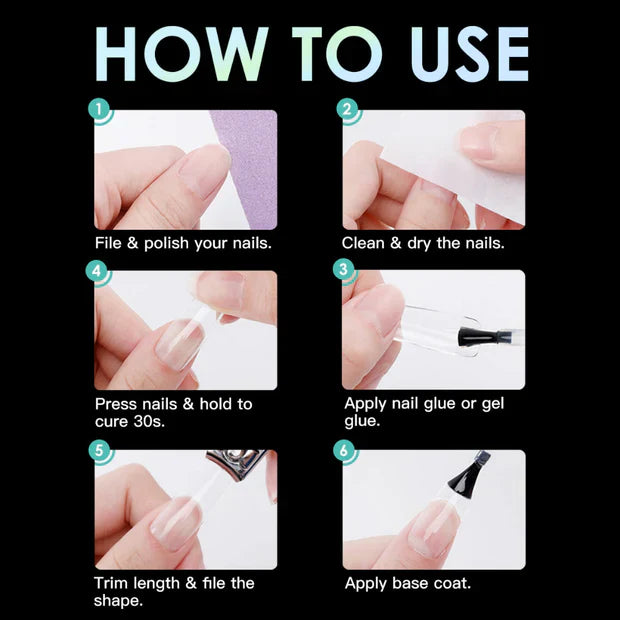 HOW TO USE

1
File & polish your nails.

2
Clean & dry the nails.

4
Press nails & hold to cure 30s.

3
Apply nail glue or gel glue.

5
Trim length & file the shape.

6
Apply base coat.