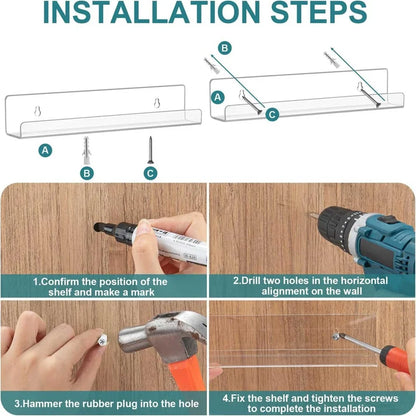 INSTALLATION STEPS

B

A

C

A

B

C

1.Confirm the position of the shelf and make a mark

2.Drill two holes in the horizontal alignment on the wall

3.Hammer the rubber plug into the hole

4.Fix the shelf and tighten the screws to complete the installation