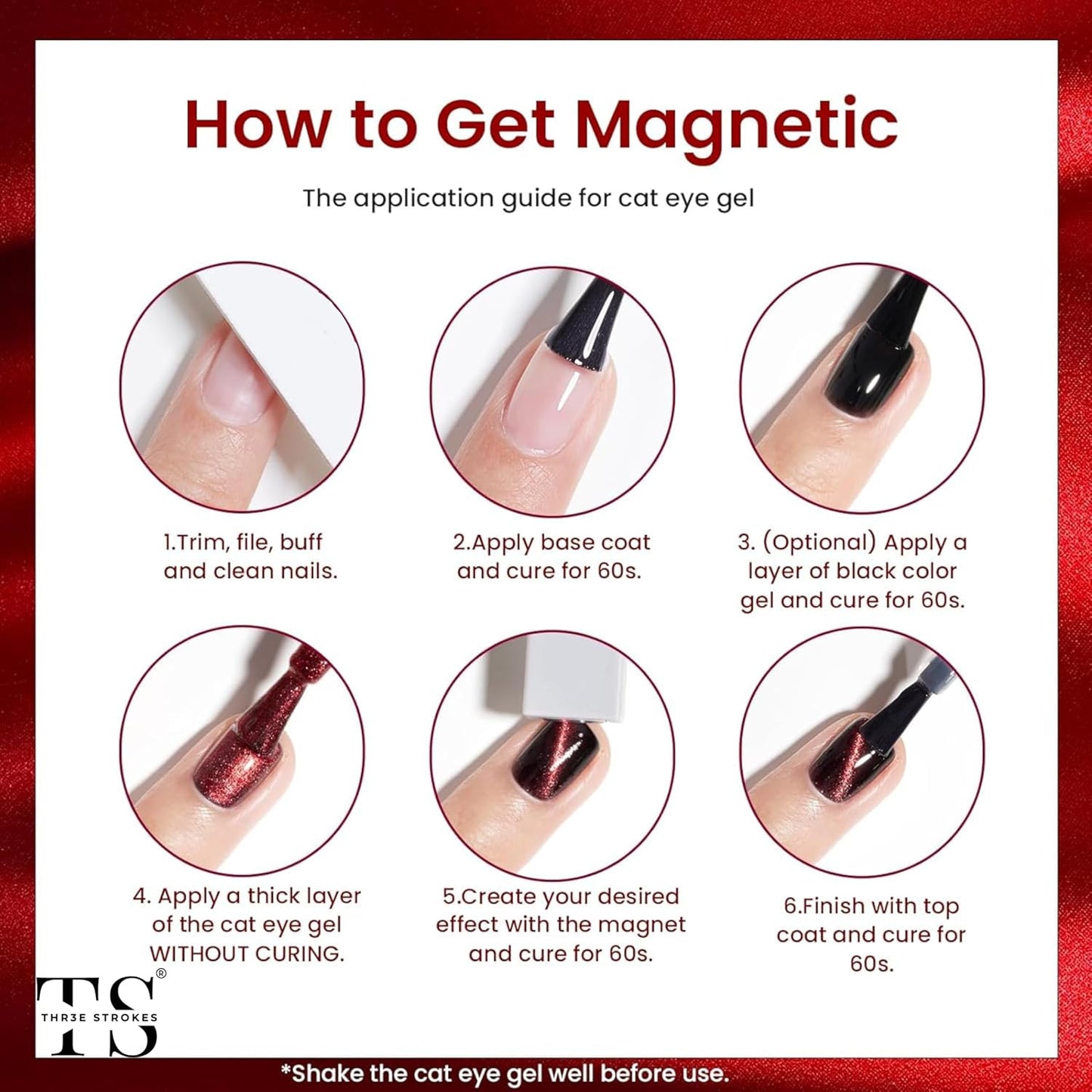 How to Get Magnetic

The application guide for cat eye gel

1.Trim, file, buff and clean nails.

2.Apply base coat and cure for 60s.

3. (Optional) Apply a layer of black color gel and cure for 60s.

4. Apply a thick layer of the cat eye gel WITHOUT CURING.

5.Create your desired effect with the magnet and cure for 60s.

6.Finish with top coat and cure for 60s.

TS®
THR3E STROKES

*Shake the cat eye gel well before use.