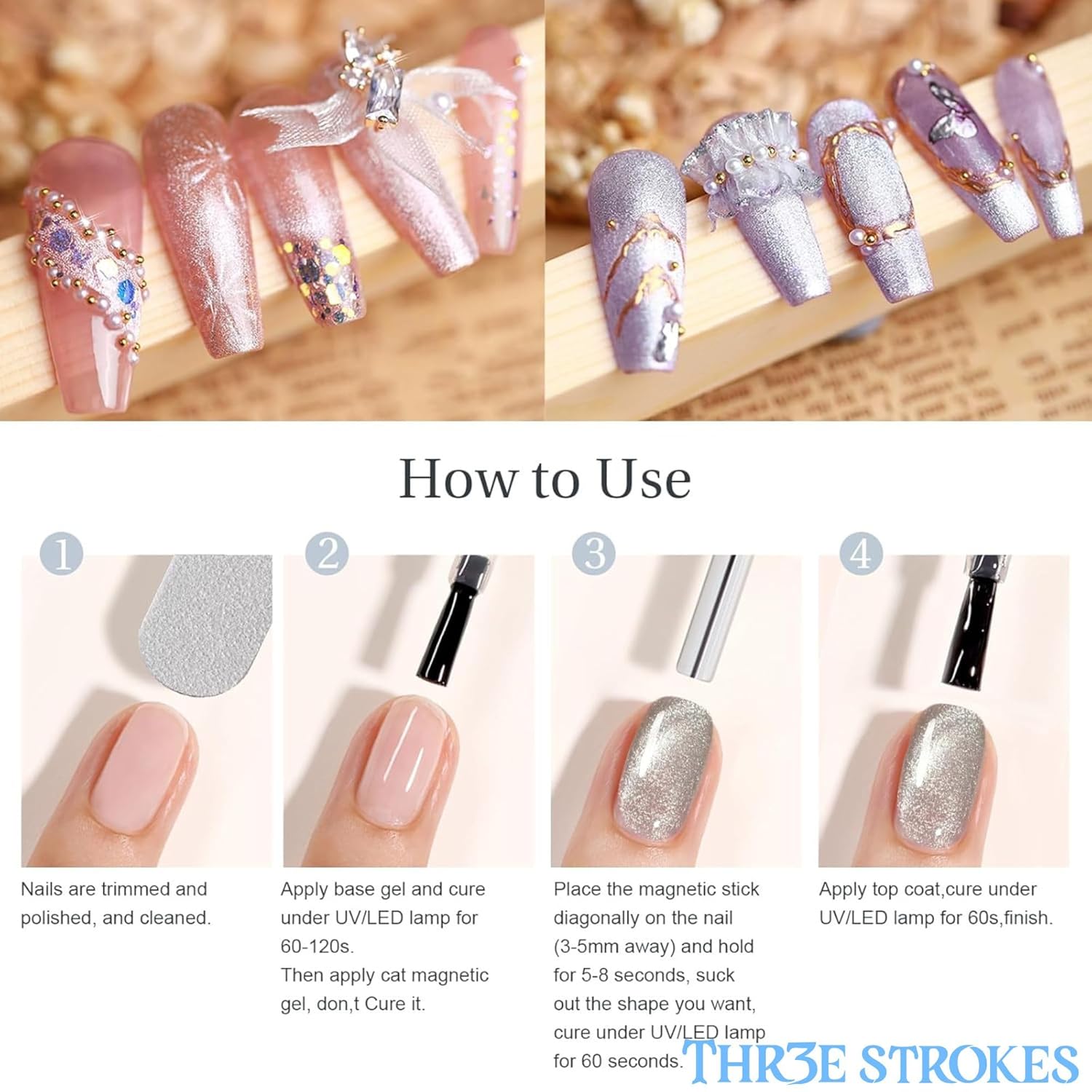 How to Use

1

Nails are trimmed and polished, and cleaned.

2

Apply base gel and cure under UV/LED lamp for 60-120s.
Then apply cat magnetic gel, don,t Cure it.

3

Place the magnetic stick diagonally on the nail (3-5mm away) and hold for 5-8 seconds, suck out the shape you want, cure under UV/LED lamp for 60 seconds.

4

Apply top coat,cure under UV/LED lamp for 60s,finish.

THR3E STROKES