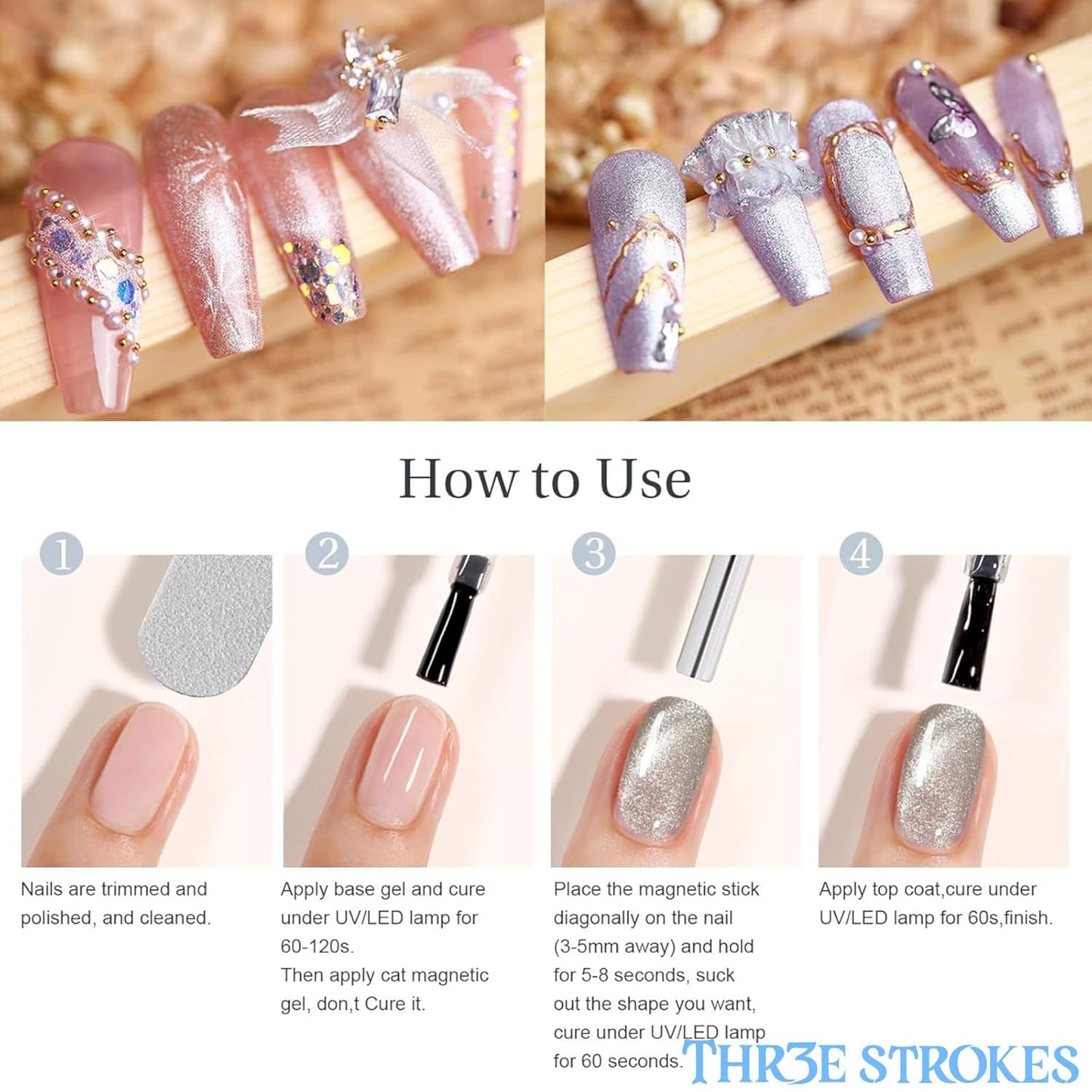 How to Use

1

Nails are trimmed and polished, and cleaned.

2

Apply base gel and cure under UV/LED lamp for 60-120s.
Then apply cat magnetic gel, don,t Cure it.

3

Place the magnetic stick diagonally on the nail (3-5mm away) and hold for 5-8 seconds, suck out the shape you want, cure under UV/LED lamp for 60 seconds.

4

Apply top coat,cure under UV/LED lamp for 60s,finish.

THR3E STROKES