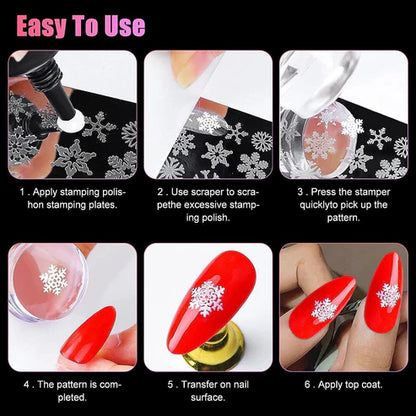 Easy To Use

1 . Apply stamping polishon stamping plates.

2 . Use scraper to scrapethe excessive stamping polish.

3 . Press the stamper quicklyto pick up the pattern.

4 . The pattern is completed.

5 . Transfer on nail surface.

6 . Apply top coat.