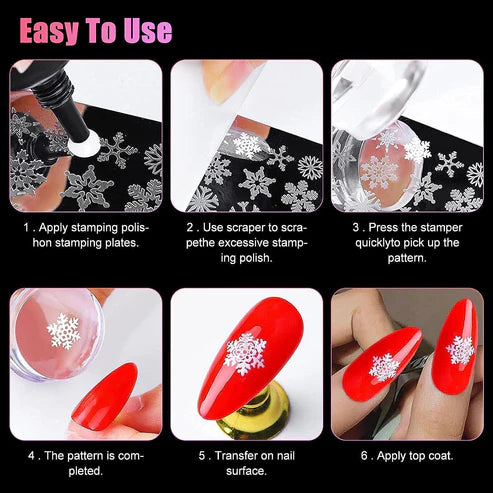 Easy To Use

1 . Apply stamping polishon stamping plates.

2 . Use scraper to scrapethe excessive stamping polish.

3 . Press the stamper quicklyto pick up the pattern.

4 . The pattern is completed.

5 . Transfer on nail surface.

6 . Apply top coat.