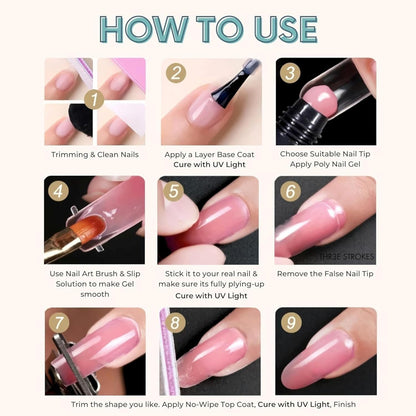 HOW TO USE

1
Trimming & Clean Nails

2
Apply a Layer Base Coat
Cure with UV Light

3
Choose Suitable Nail Tip
Apply Poly Nail Gel

4
Use Nail Art Brush & Slip Solution to make Gel smooth

5
Stick it to your real nail & make sure its fully plying-up
Cure with UV Light

6
THR3E STROKES
Remove the False Nail Tip

7

8

9

Trim the shape you like. Apply No-Wipe Top Coat, Cure with UV Light, Finish