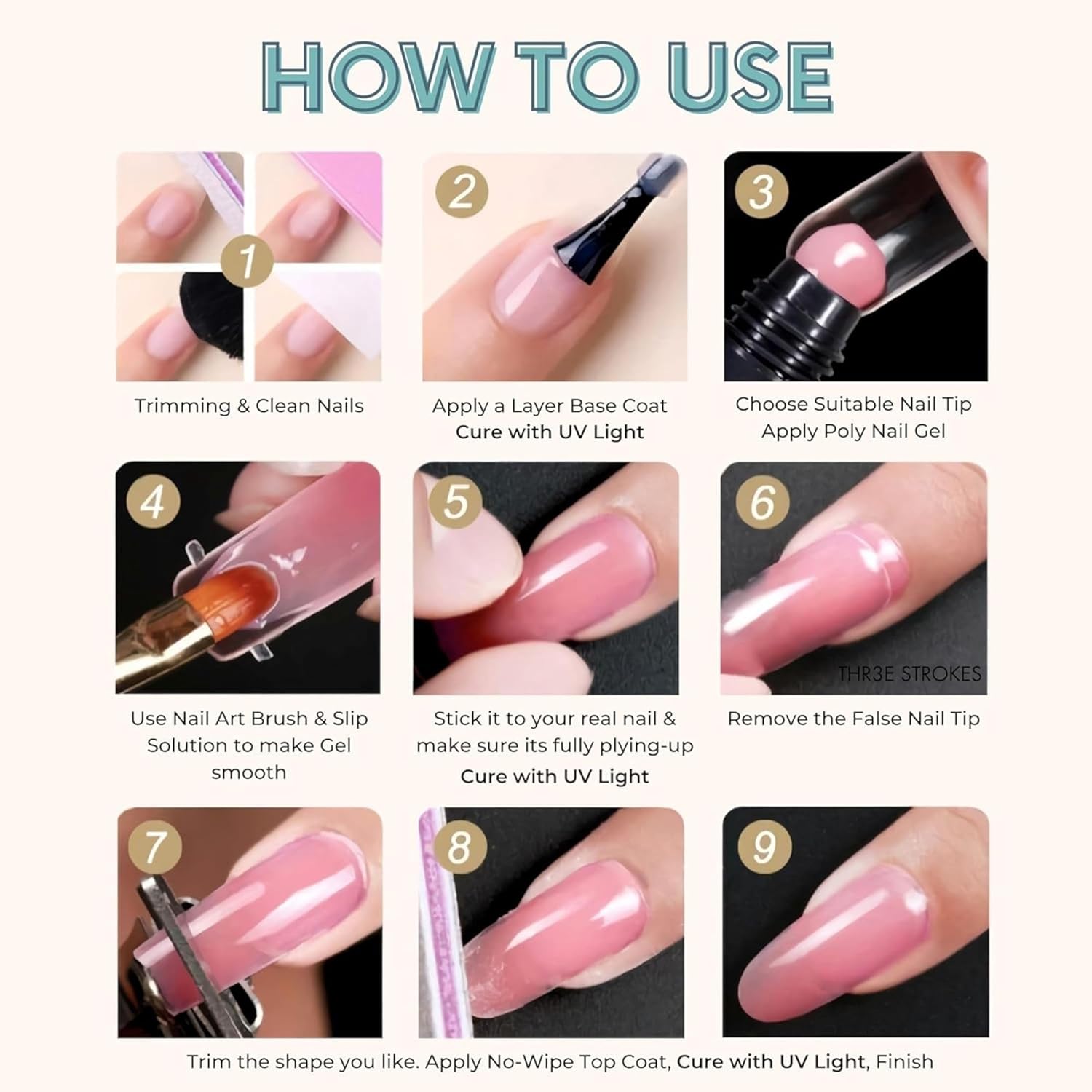 HOW TO USE

1
Trimming & Clean Nails

2
Apply a Layer Base Coat
Cure with UV Light

3
Choose Suitable Nail Tip
Apply Poly Nail Gel

4
Use Nail Art Brush & Slip Solution to make Gel smooth

5
Stick it to your real nail & make sure its fully plying-up
Cure with UV Light

6
THR3E STROKES
Remove the False Nail Tip

7

8

9

Trim the shape you like. Apply No-Wipe Top Coat, Cure with UV Light, Finish