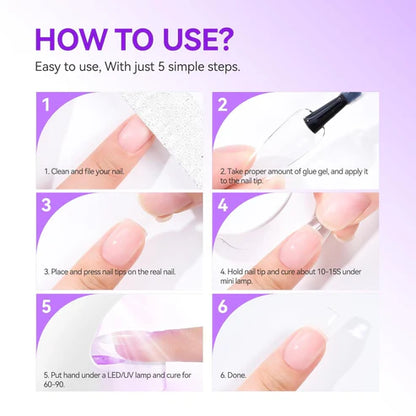 HOW TO USE?

Easy to use, With just 5 simple steps.

1

1. Clean and file your nail.

2

2. Take proper amount of glue gel, and apply it to the nail tip.

3

3. Place and press nail tips on the real nail.

4

4. Hold nail tip and cure about 10-15S under mini lamp.

5

5. Put hand under a LED/UV lamp and cure for 60-90.

6

6. Done.