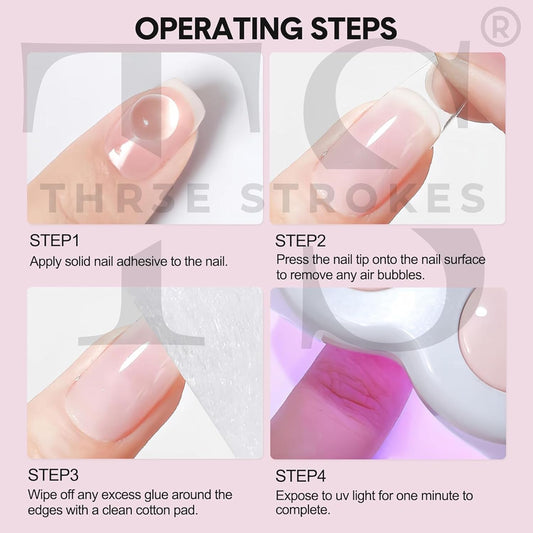 OPERATING STEPS

®

THR3E STROKES

STEP1
Apply solid nail adhesive to the nail.

STEP2
Press the nail tip onto the nail surface to remove any air bubbles.

STEP3
Wipe off any excess glue around the edges with a clean cotton pad.

STEP4
Expose to uv light for one minute to complete.