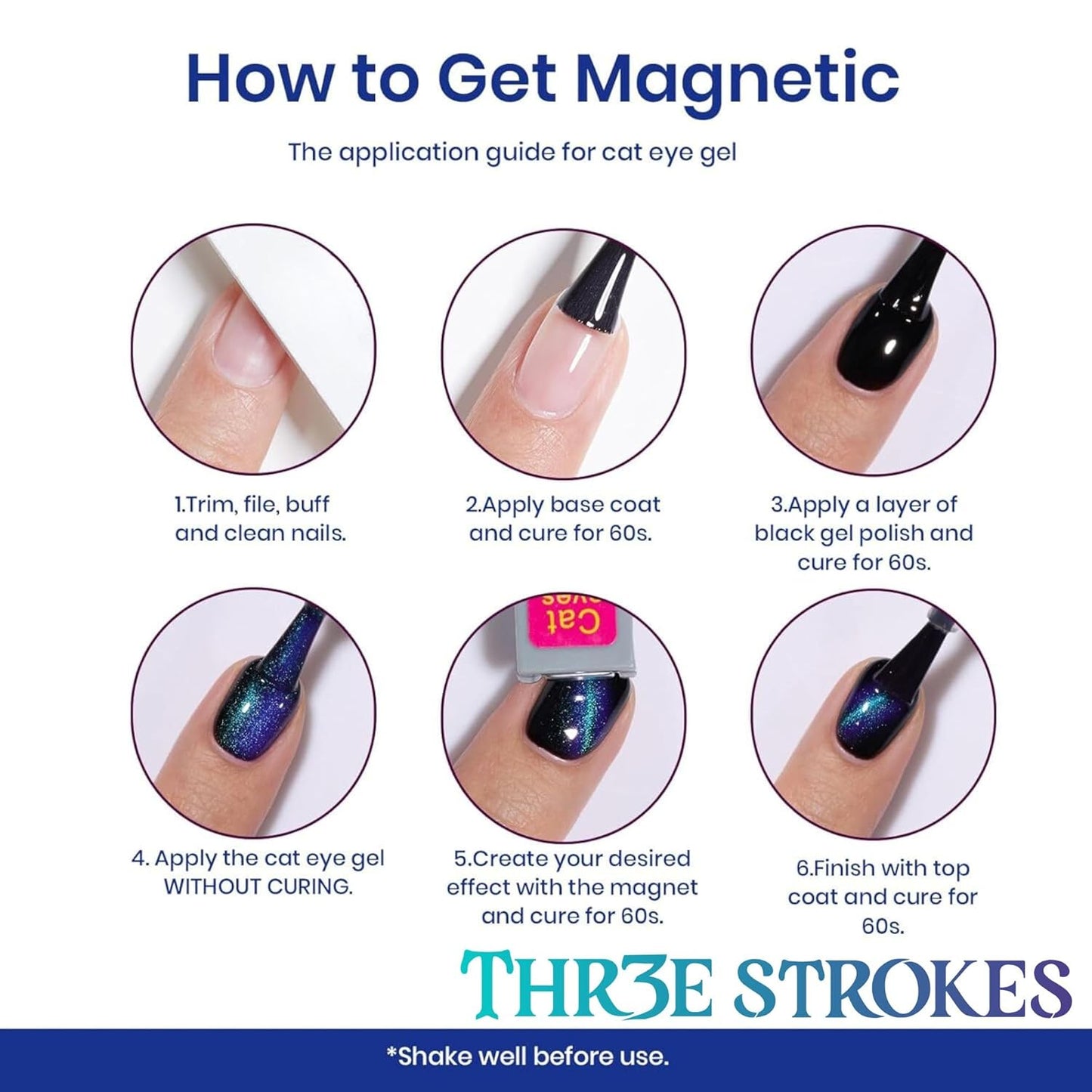 How to Get Magnetic

The application guide for cat eye gel

1.Trim, file, buff and clean nails.

2.Apply base coat and cure for 60s.

3.Apply a layer of black gel polish and cure for 60s.

Cat

4. Apply the cat eye gel WITHOUT CURING.

5.Create your desired effect with the magnet and cure for 60s.

6.Finish with top coat and cure for 60s.

THR3E STROKES

*Shake well before use.