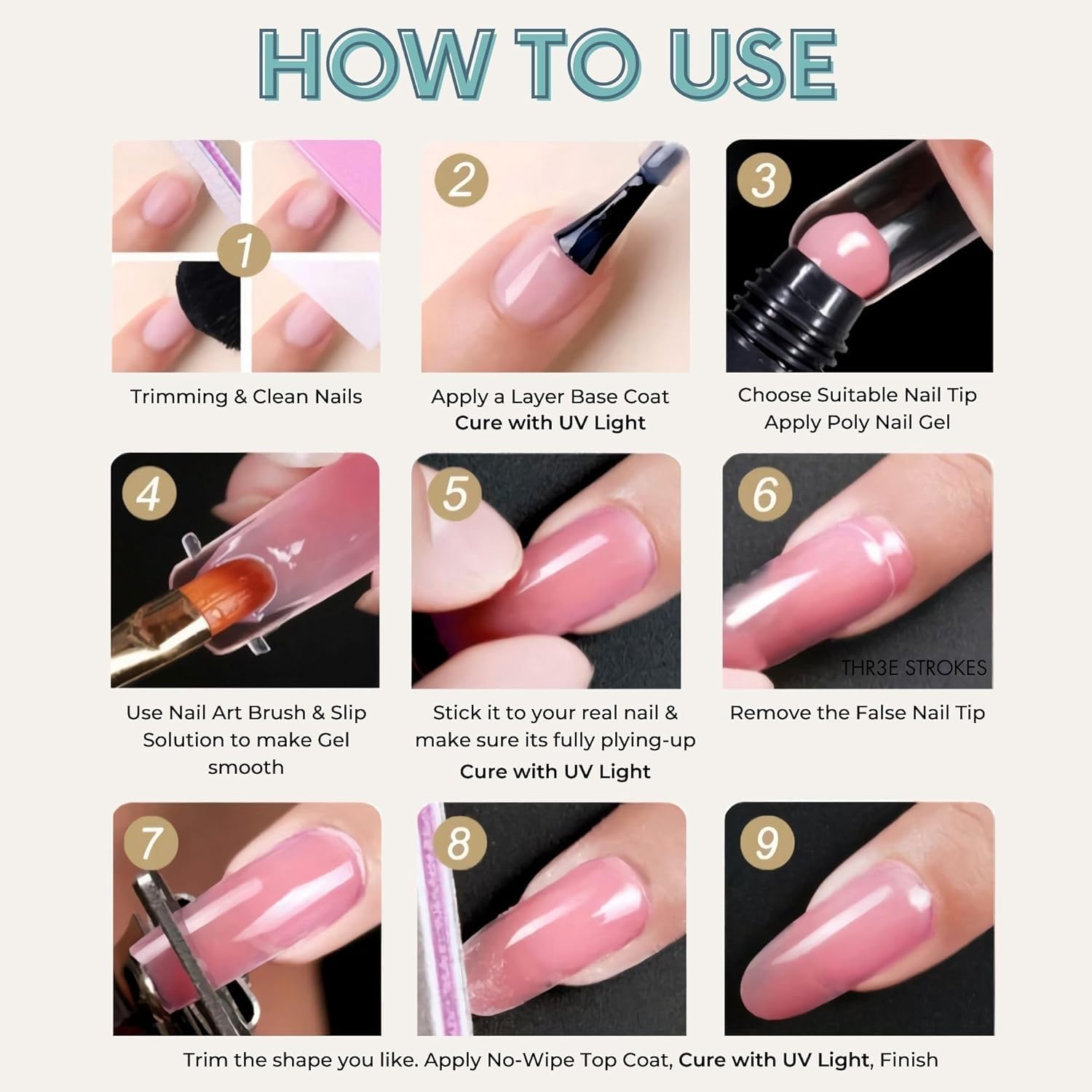 HOW TO USE

1

Trimming & Clean Nails

2

Apply a Layer Base Coat
Cure with UV Light

3

Choose Suitable Nail Tip
Apply Poly Nail Gel

4

Use Nail Art Brush & Slip Solution to make Gel smooth

5

Stick it to your real nail & make sure its fully plying-up
Cure with UV Light

6

THR3E STROKES

Remove the False Nail Tip

7

8

9

Trim the shape you like. Apply No-Wipe Top Coat, Cure with UV Light, Finish