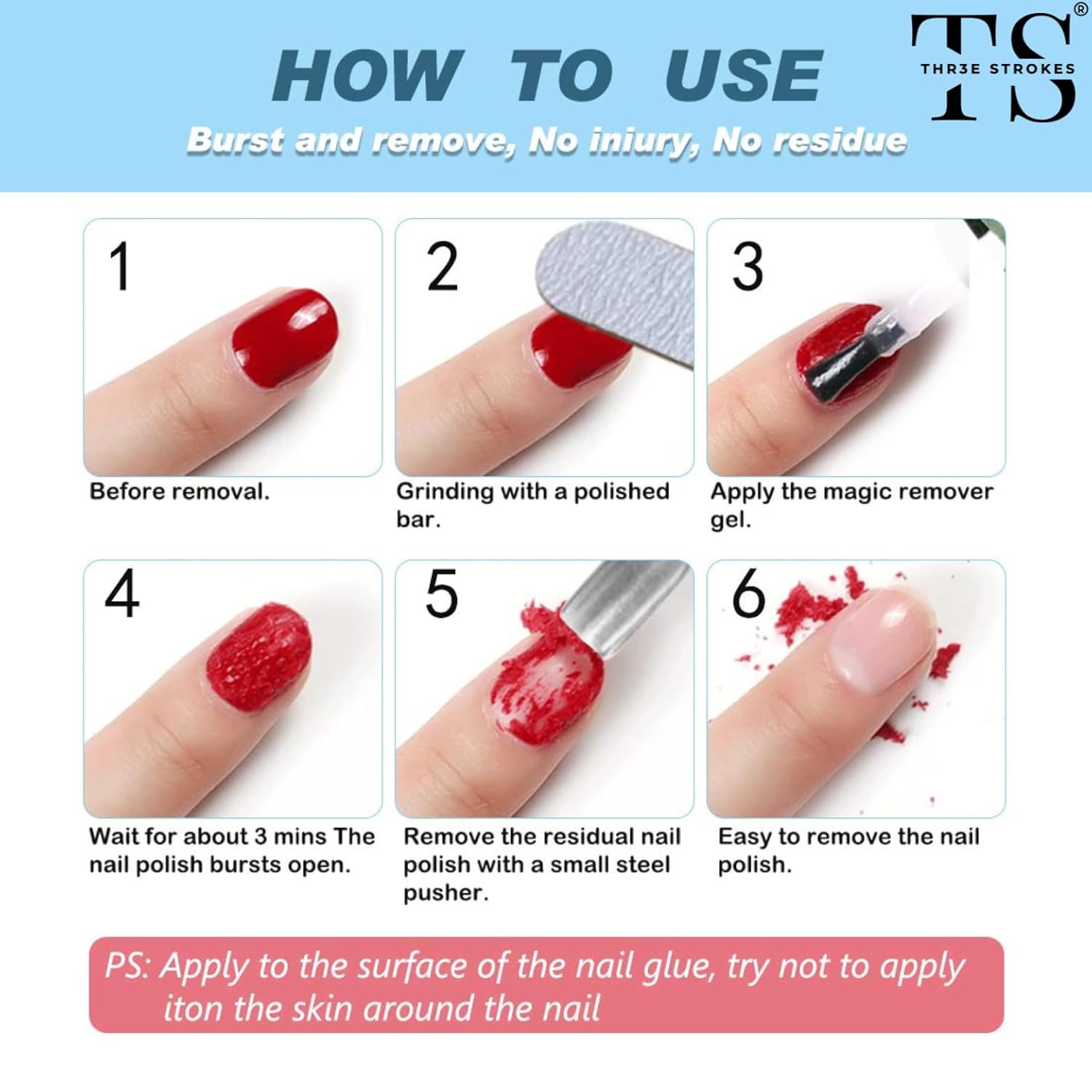 HOW TO USE

Burst and remove, No iniury, No residue

TS® THR3E STROKES

1

Before removal.

2

Grinding with a polished bar.

3

Apply the magic remover gel.

4

Wait for about 3 mins The nail polish bursts open.

5

Remove the residual nail polish with a small steel pusher.

6

Easy to remove the nail polish.

PS: Apply to the surface of the nail glue, try not to apply iton the skin around the nail