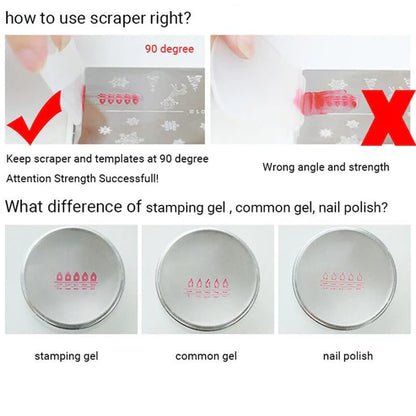 how to use scraper right?

90 degree

Keep scraper and templates at 90 degree

Attention Strength Successfull!

Wrong angle and strength

What difference of stamping gel , common gel, nail polish?

stamping gel

common gel

nail polish