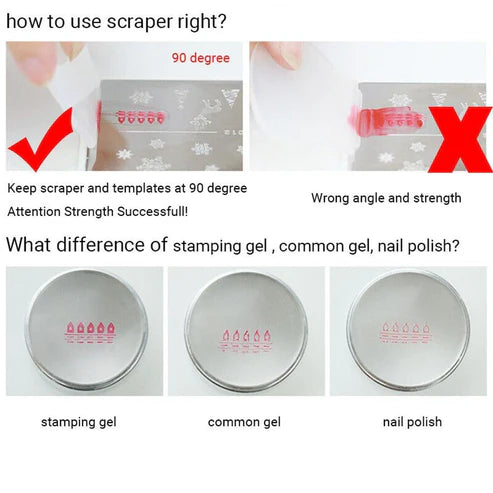 how to use scraper right?

90 degree

Keep scraper and templates at 90 degree
Attention Strength Successfull!

Wrong angle and strength

What difference of stamping gel , common gel, nail polish?

stamping gel

common gel

nail polish