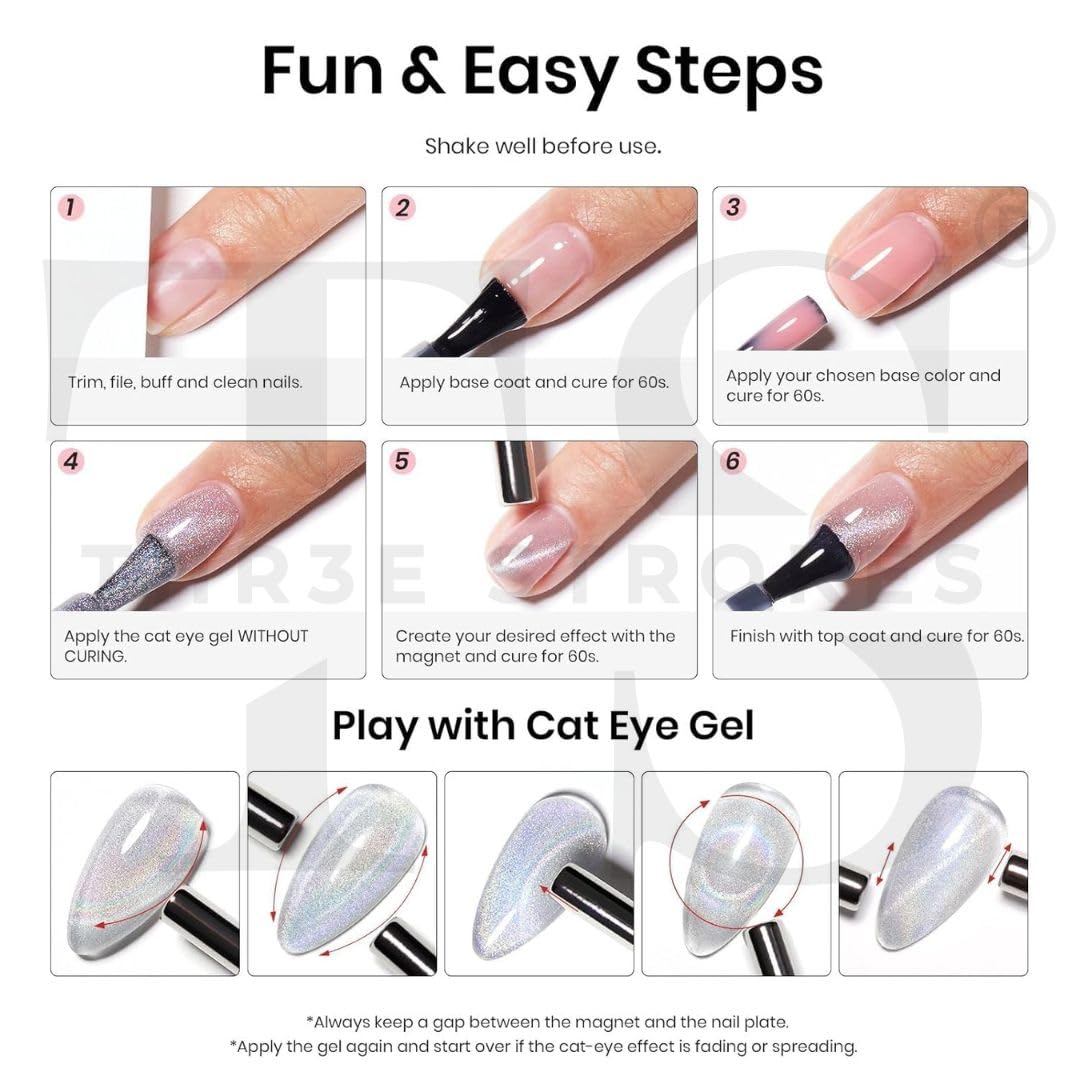 Fun & Easy Steps

Shake well before use.

1
Trim, file, buff and clean nails.

2
Apply base coat and cure for 60s.

3
Apply your chosen base color and cure for 60s.

4
Apply the cat eye gel WITHOUT CURING.

5
Create your desired effect with the magnet and cure for 60s.

6
Finish with top coat and cure for 60s.

THR3E STROKES

Play with Cat Eye Gel

*Always keep a gap between the magnet and the nail plate.
*Apply the gel again and start over if the cat-eye effect is fading or spreading.