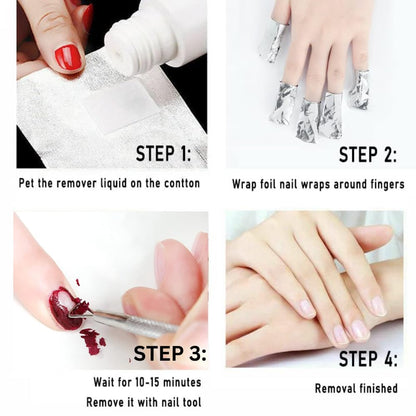 STEP 1:

Pet the remover liquid on the contton

STEP 2:

Wrap foil nail wraps around fingers

STEP 3:

Wait for 10-15 minutes
Remove it with nail tool

STEP 4:

Removal finished