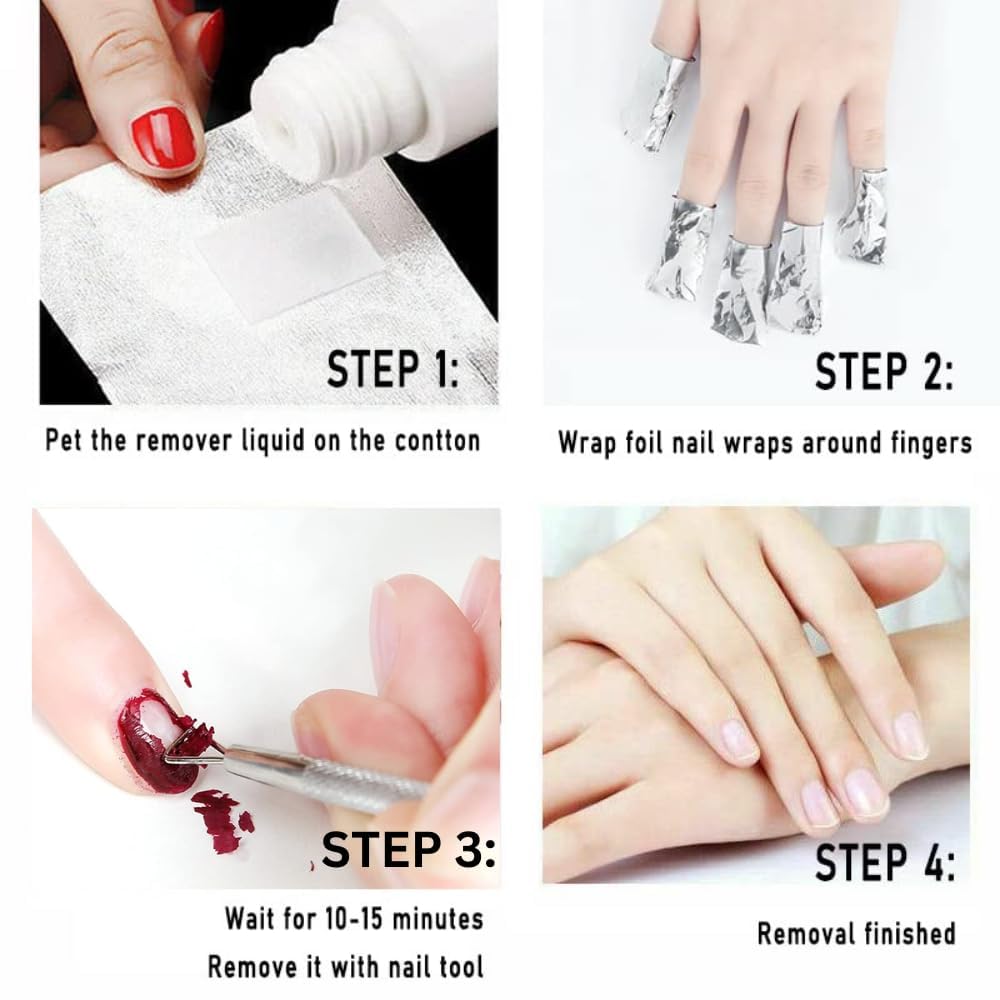 STEP 1:

Pet the remover liquid on the contton

STEP 2:

Wrap foil nail wraps around fingers

STEP 3:

Wait for 10-15 minutes
Remove it with nail tool

STEP 4:

Removal finished