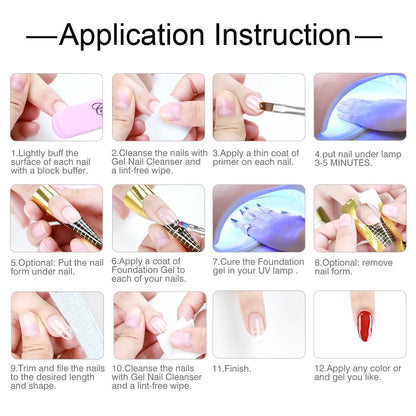 —Application Instruction—

1.Lightly buff the surface of each nail with a block buffer.

2.Cleanse the nails with Gel Nail Cleanser and a lint-free wipe.

3.Apply a thin coat of primer on each nail.

4.put nail under lamp 3-5 MINUTES.

5.Optional: Put the nail form under nail.

6.Apply a coat of Foundation Gel to each of your nails.

7.Cure the Foundation gel in your UV lamp .

8.Optional: remove nail form.

9.Trim and file the nails to the desired length and shape.

10.Cleanse the nails with Gel Nail Cleanser and a lint-free wipe.

11.Finish.

12.Apply any color or and gel you like.