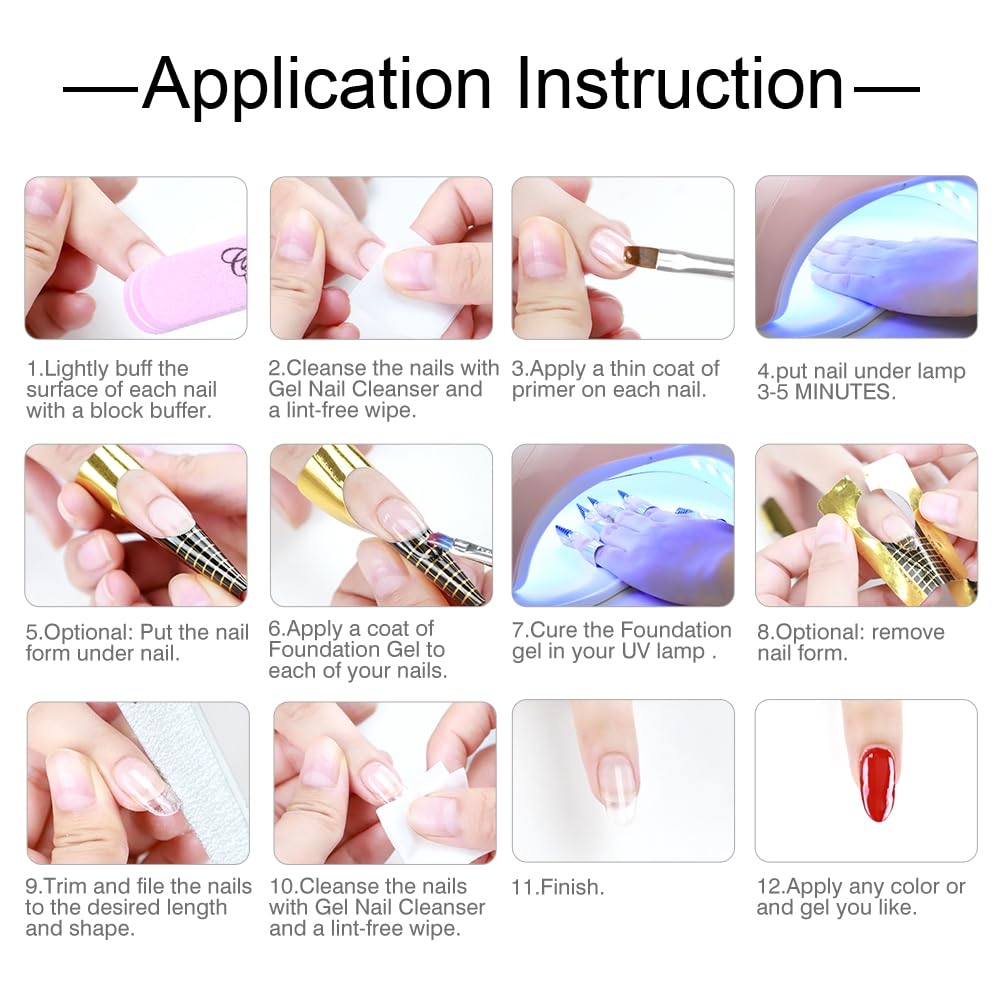 —Application Instruction—

1.Lightly buff the surface of each nail with a block buffer.

2.Cleanse the nails with Gel Nail Cleanser and a lint-free wipe.

3.Apply a thin coat of primer on each nail.

4.put nail under lamp 3-5 MINUTES.

5.Optional: Put the nail form under nail.

6.Apply a coat of Foundation Gel to each of your nails.

7.Cure the Foundation gel in your UV lamp .

8.Optional: remove nail form.

9.Trim and file the nails to the desired length and shape.

10.Cleanse the nails with Gel Nail Cleanser and a lint-free wipe.

11.Finish.

12.Apply any color or and gel you like.