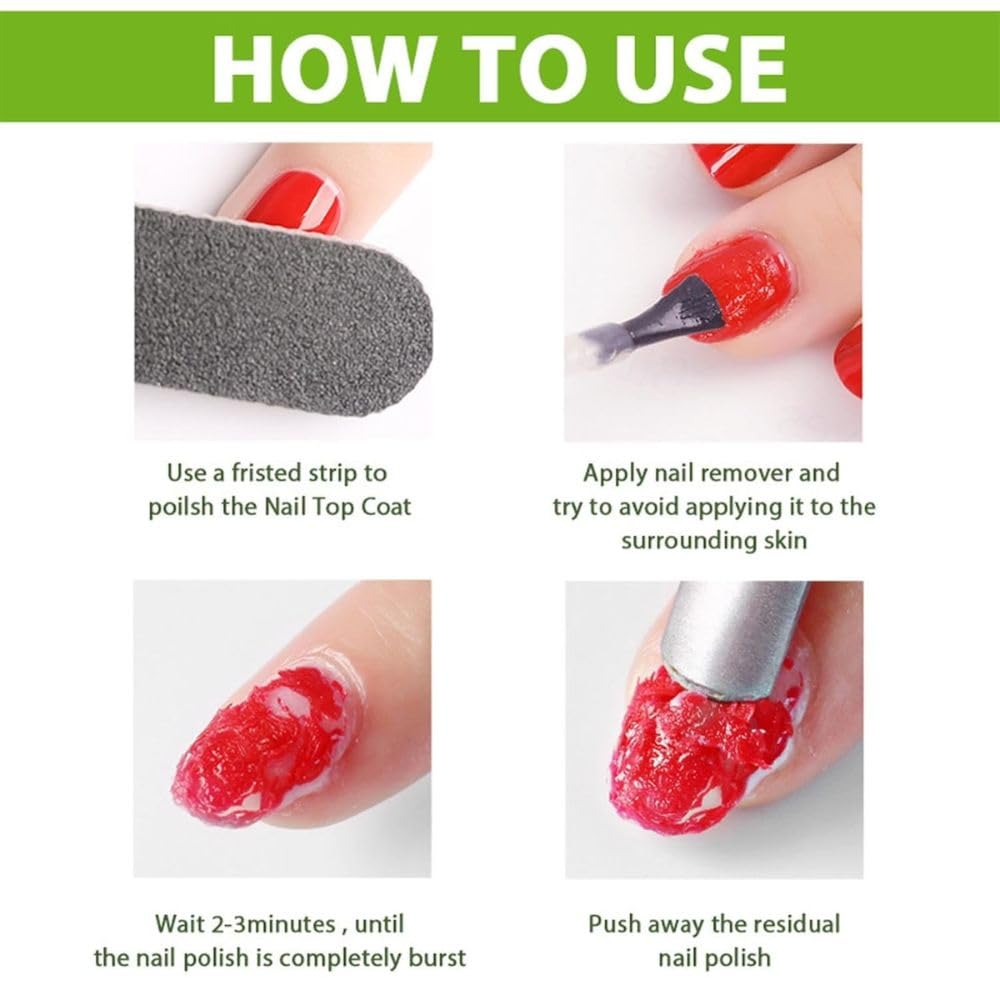 HOW TO USE

Use a fristed strip to poilsh the Nail Top Coat

Apply nail remover and try to avoid applying it to the surrounding skin

Wait 2-3minutes , until the nail polish is completely burst

Push away the residual nail polish