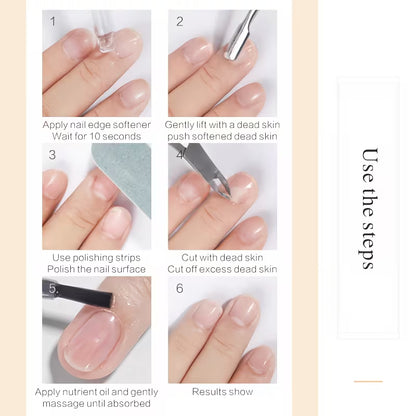 1

Apply nail edge softener
Wait for 10 seconds

2

Gently lift with a dead skin
push softened dead skin

3

Use polishing strips
Polish the nail surface

4

Cut with dead skin
Cut off excess dead skin

5.

Apply nutrient oil and gently
massage until absorbed

6

Results show

Use the steps