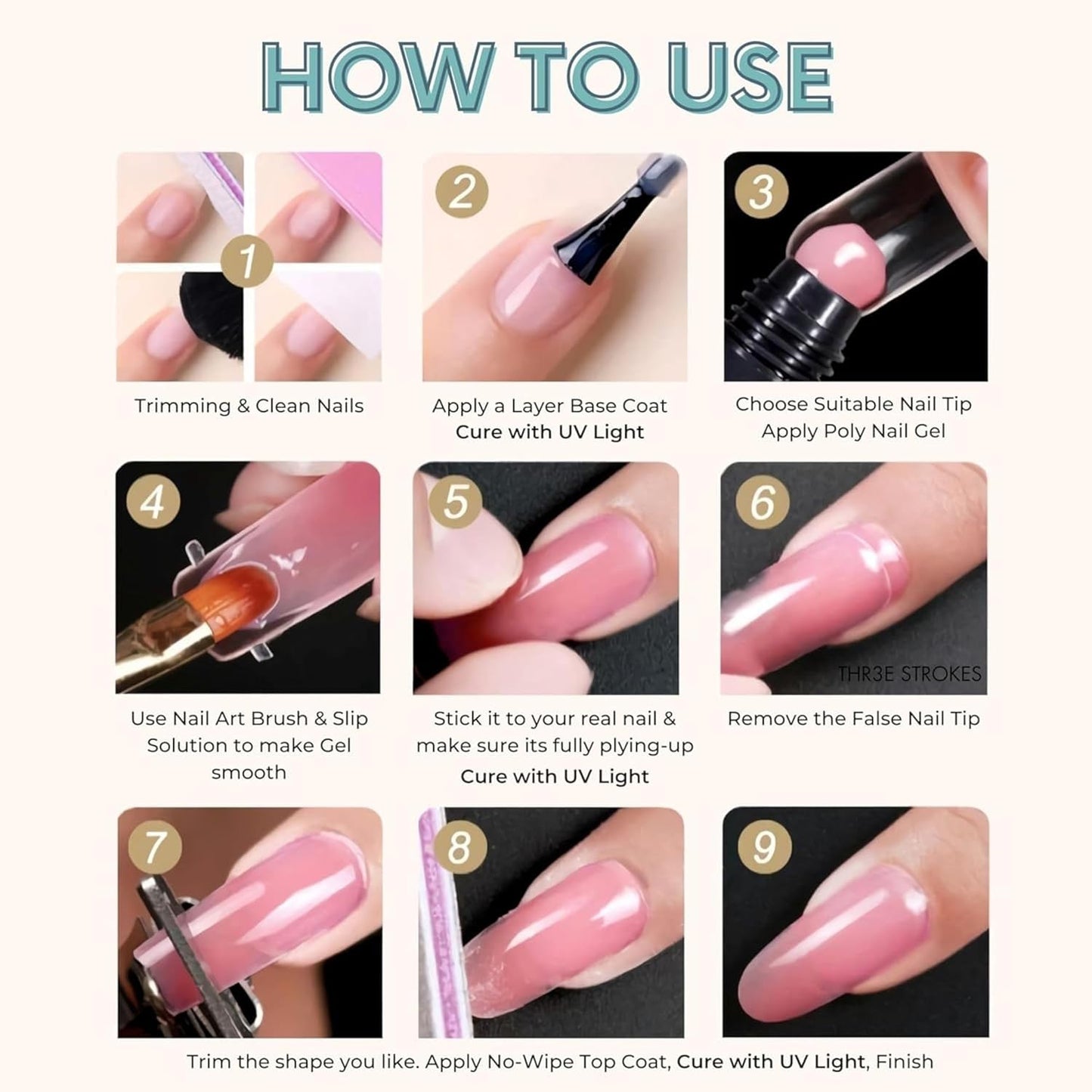 HOW TO USE

1

Trimming & Clean Nails

2

Apply a Layer Base Coat
Cure with UV Light

3

Choose Suitable Nail Tip
Apply Poly Nail Gel

4

Use Nail Art Brush & Slip Solution to make Gel smooth

5

Stick it to your real nail & make sure its fully plying-up
Cure with UV Light

6

THR3E STROKES

Remove the False Nail Tip

7

8

9

Trim the shape you like. Apply No-Wipe Top Coat, Cure with UV Light, Finish